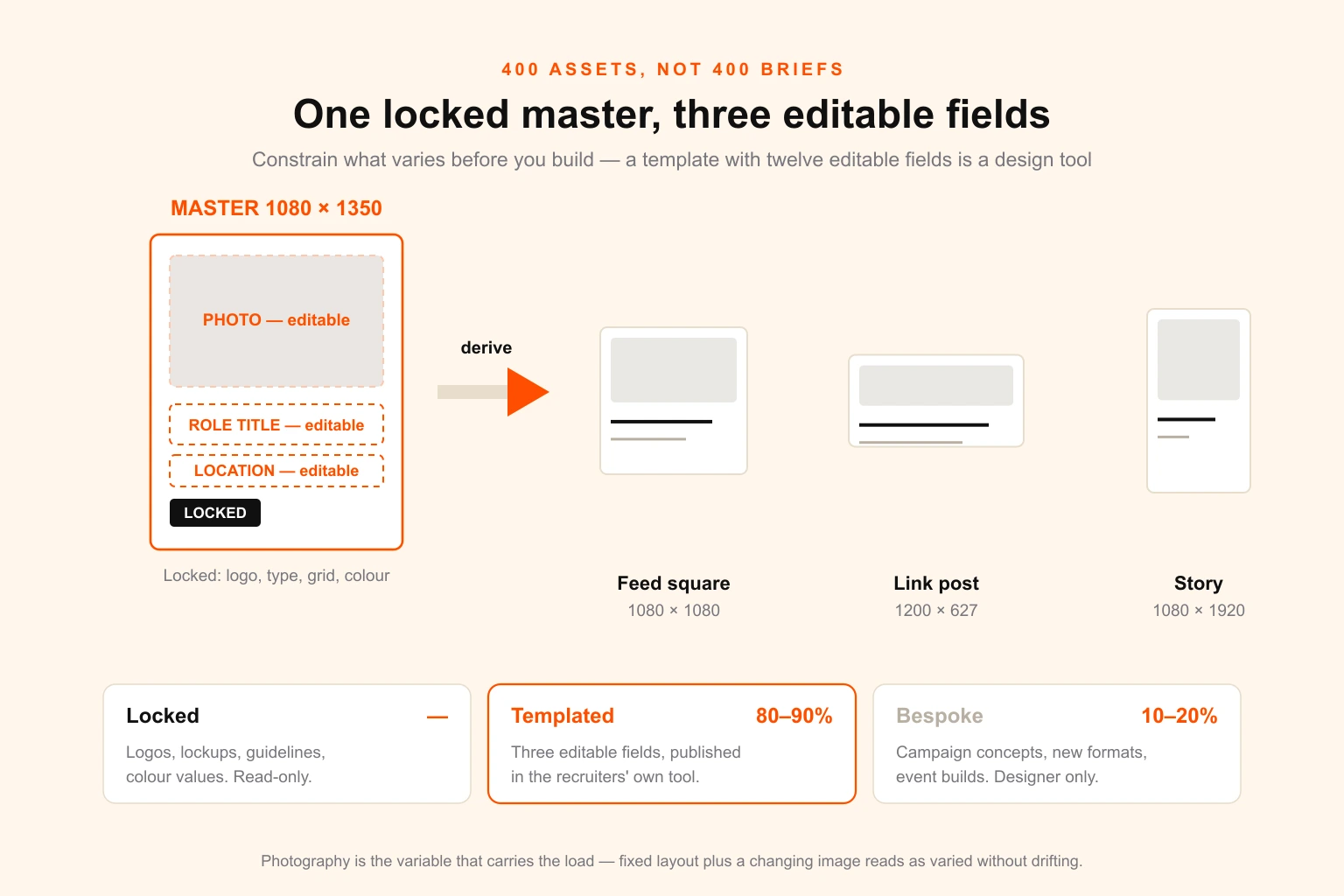 400 ASSETS, NOT 400 BRIEFS

One locked master, three editable fields

Constrain what varies before you build — a template with twelve editable fields is a design tool

MASTER 1080 × 1350

PHOTO — editable

ROLE TITLE — editable

LOCATION — editable

LOCKED

Locked: logo, type, grid, colour

derive

Feed square
1080 × 1080

Link post
1200 × 627

Story
1080 × 1920

Locked —
Logos, lockups, guidelines, colour values. Read-only.

Templated 80–90%
Three editable fields, published in the recruiters' own tool.

Bespoke 10–20%
Campaign concepts, new formats, event builds. Designer only.

Photography is the variable that carries the load — fixed layout plus a changing image reads as varied without drifting.